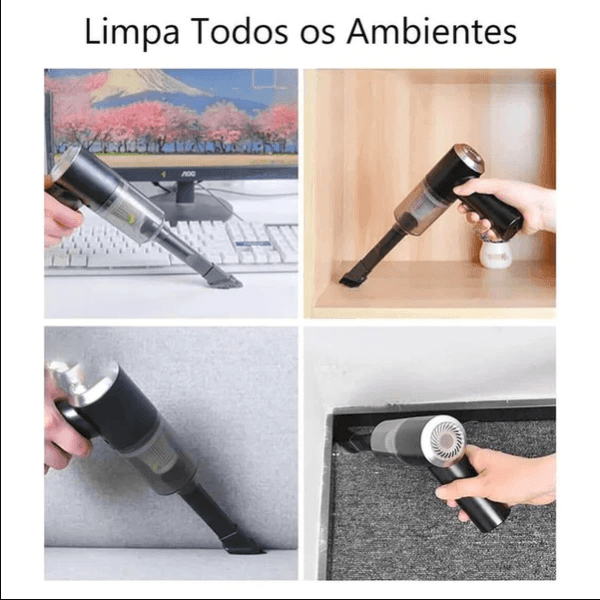 Limpa Todos os Ambientes

AOC